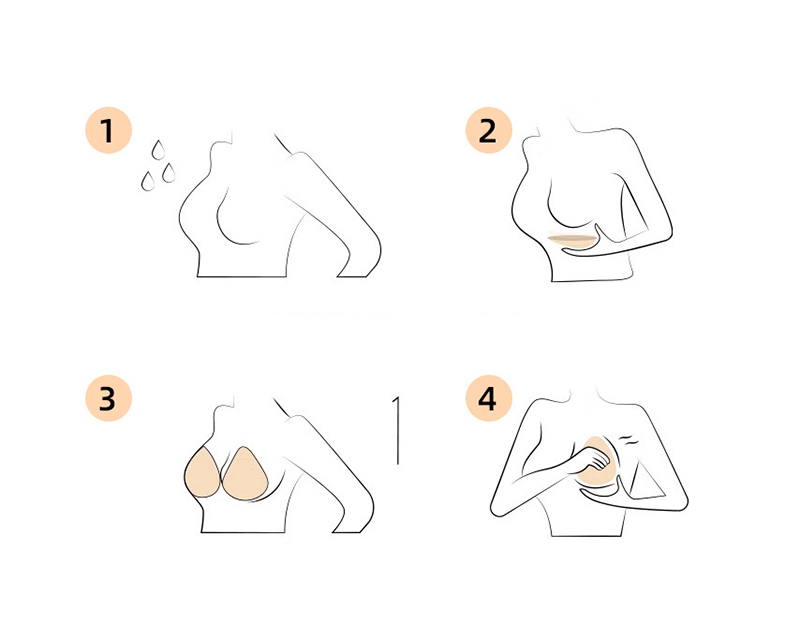 1

2

3

4