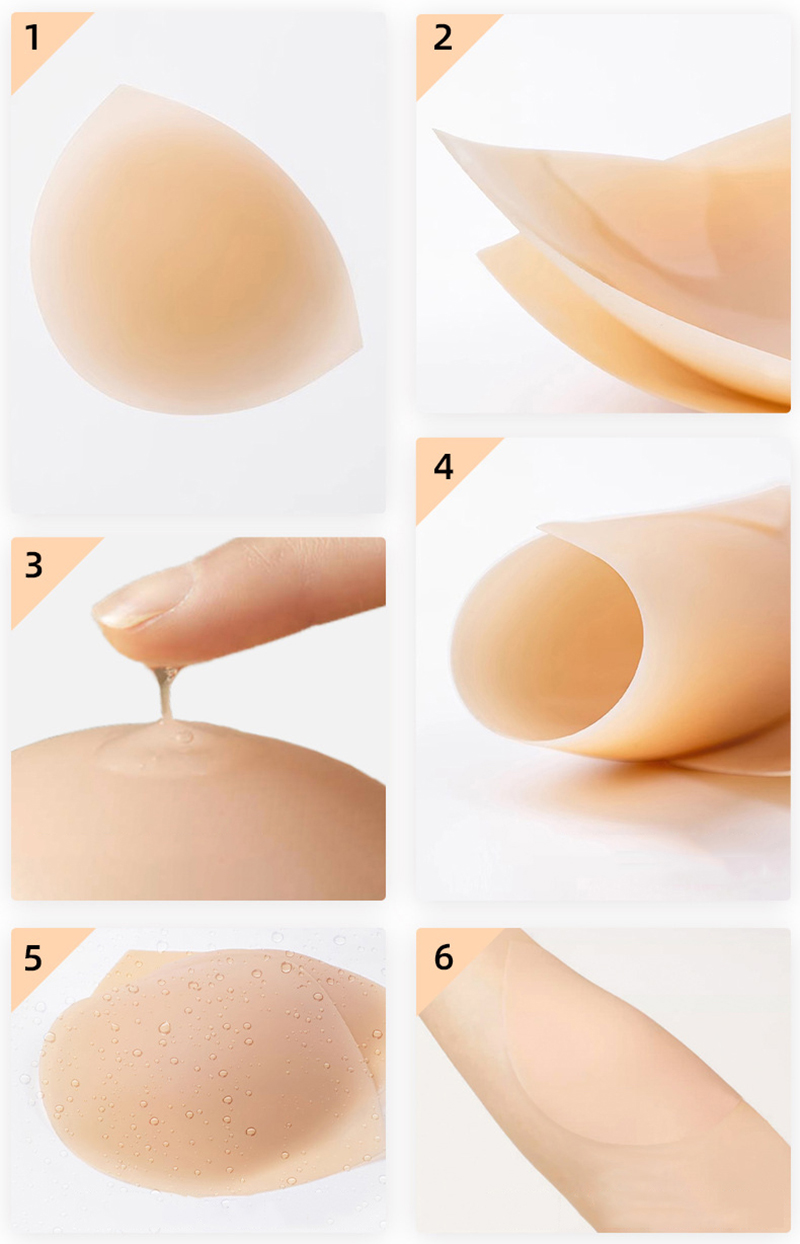 1

2

3

4

5

6