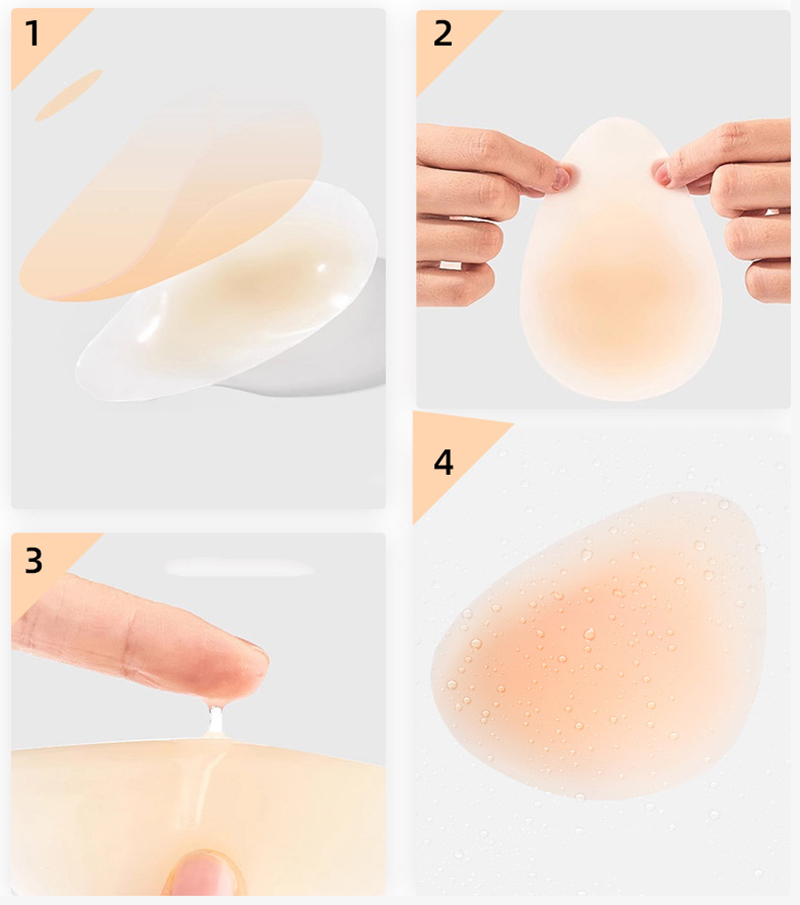 1

2

3

4