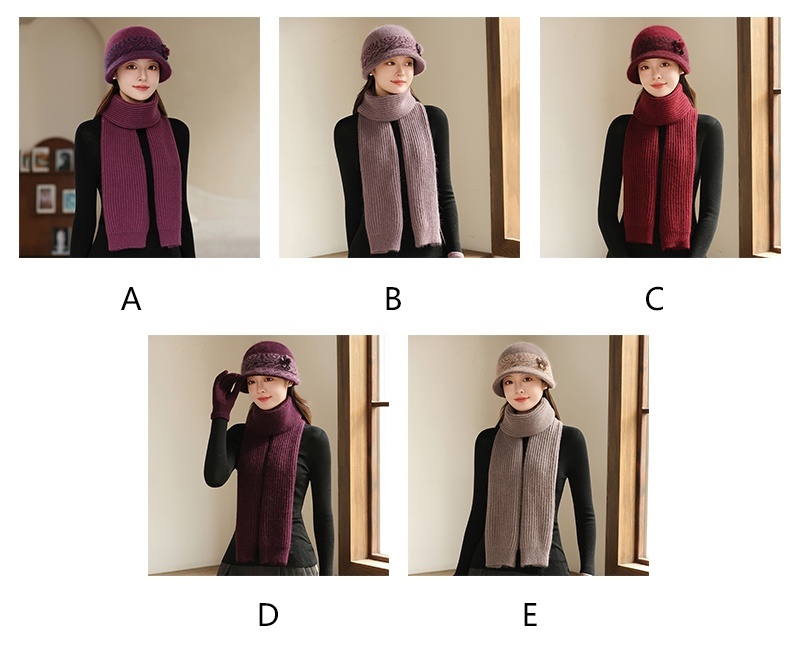 A

B

C

D

E